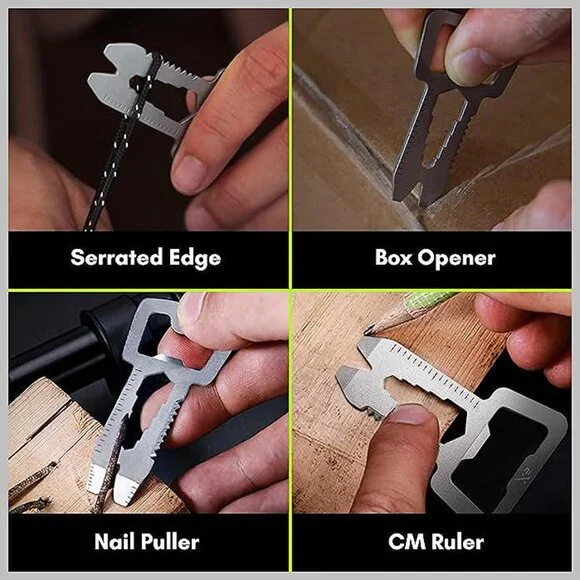 Serrated Edge

Box Opener

Nail Puller

CM Ruler